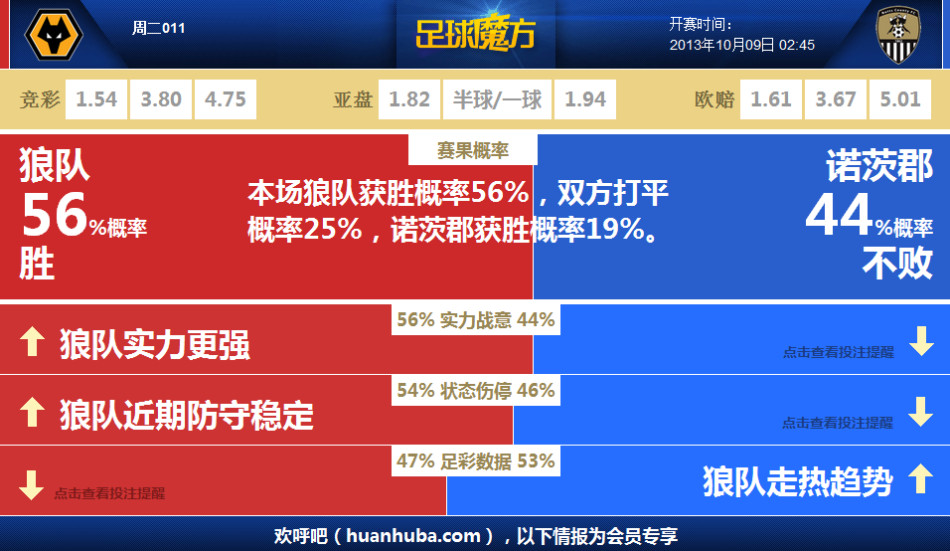 周二011

足球魔方

开赛时间：
2013年10月09日 02:45

竞彩 1.54 3.80 4.75

亚盘 1.82 半球/一球 1.94

欧赔 1.61 3.67 5.01

赛果概率

狼队
56%概率
胜

本场狼队获胜概率56%，双方打平概率25%，诺茨郡获胜概率19%。

诺茨郡
44%概率
不败

56% 实力战意 44%

↑ 狼队实力更强

点击查看投注提醒 ↓

54% 状态伤停 46%

↑ 狼队近期防守稳定

点击查看投注提醒 ↓

47% 足彩数据 53%

↓ 点击查看投注提醒

狼队走热趋势 ↑

欢呼吧（huanhuba.com），以下情报为会员专享