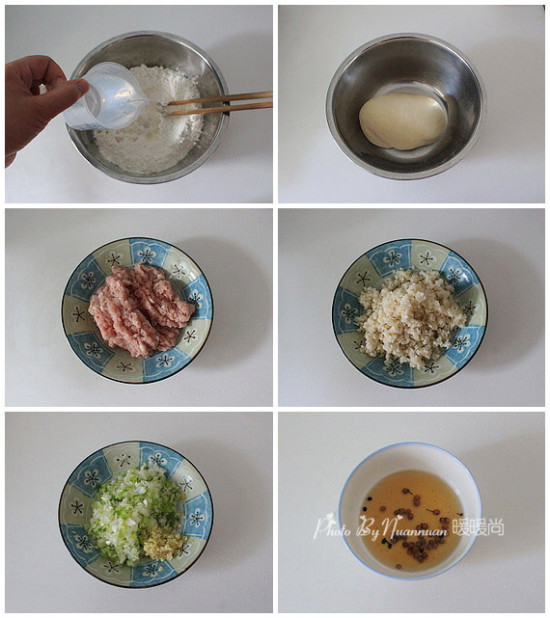 Photo By Nuannuan 暖暖尚