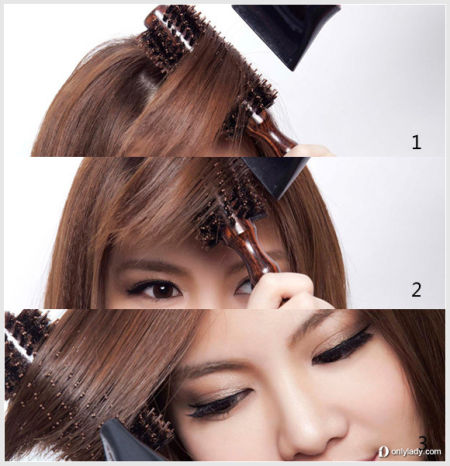 1

2

3

onlylady.com