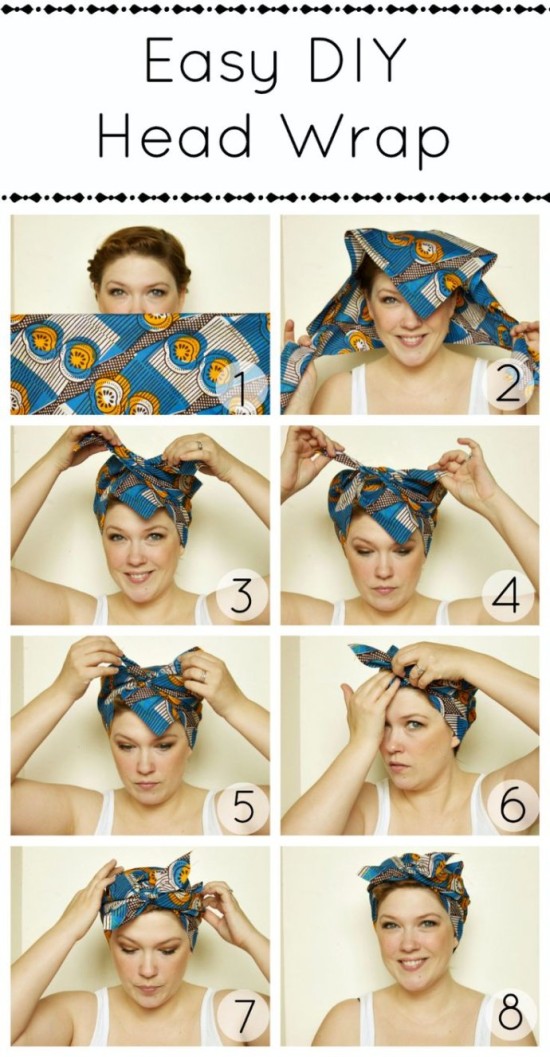 Easy DIY Head Wrap

1

2

3

4

5

6

7

8