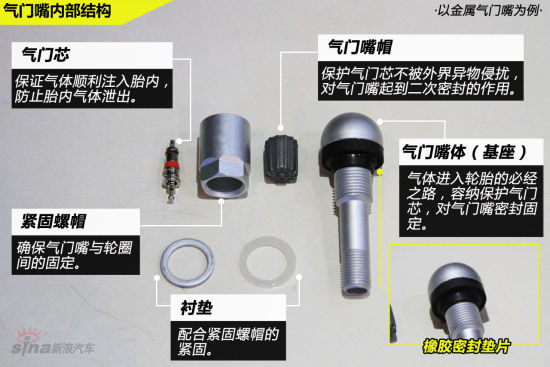 气门嘴内部结构

·以金属气门嘴为例·

气门芯

保证气体顺利注入胎内，防止胎内气体泄出。

气门嘴帽

保护气门芯不被外界异物侵扰，对气门嘴起到二次密封的作用。

气门嘴体（基座）

气体进入轮胎的必经之路，容纳保护气门芯，对气门嘴密封固定。

紧固螺帽

确保气门嘴与轮圈间的固定。

衬垫

配合紧固螺帽的紧固。

橡胶密封垫片

sina新浪汽车