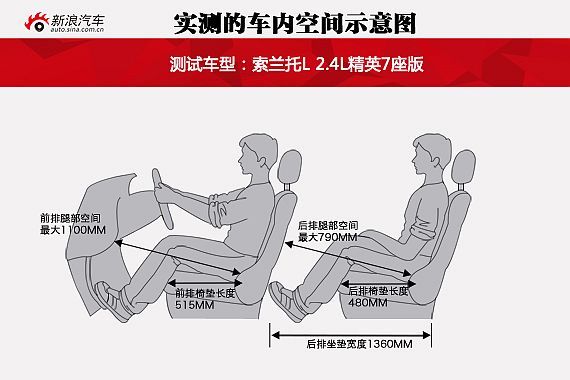 新浪汽车
auto.sina.com.cn

实测的车内空间示意图

测试车型：索兰托L 2.4L精英7座版

前排腿部空间
最大1100MM

前排椅垫长度
515MM

后排腿部空间
最大790MM

后排椅垫长度
480MM

后排坐垫宽度1360MM