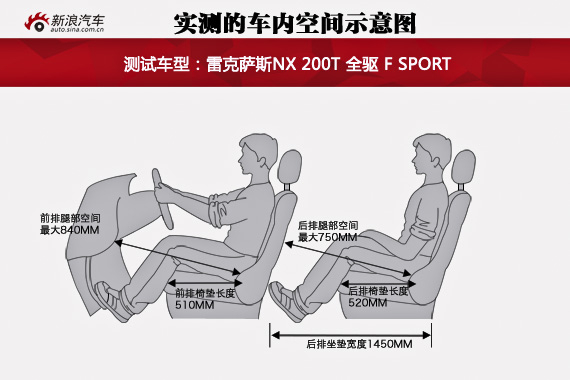 新浪汽车
auto.sina.com.cn

实测的车内空间示意图

测试车型：雷克萨斯NX 200T 全驱 F SPORT

前排腿部空间
最大840MM

前排椅垫长度
510MM

后排腿部空间
最大750MM

后排椅垫长度
520MM

后排坐垫宽度1450MM