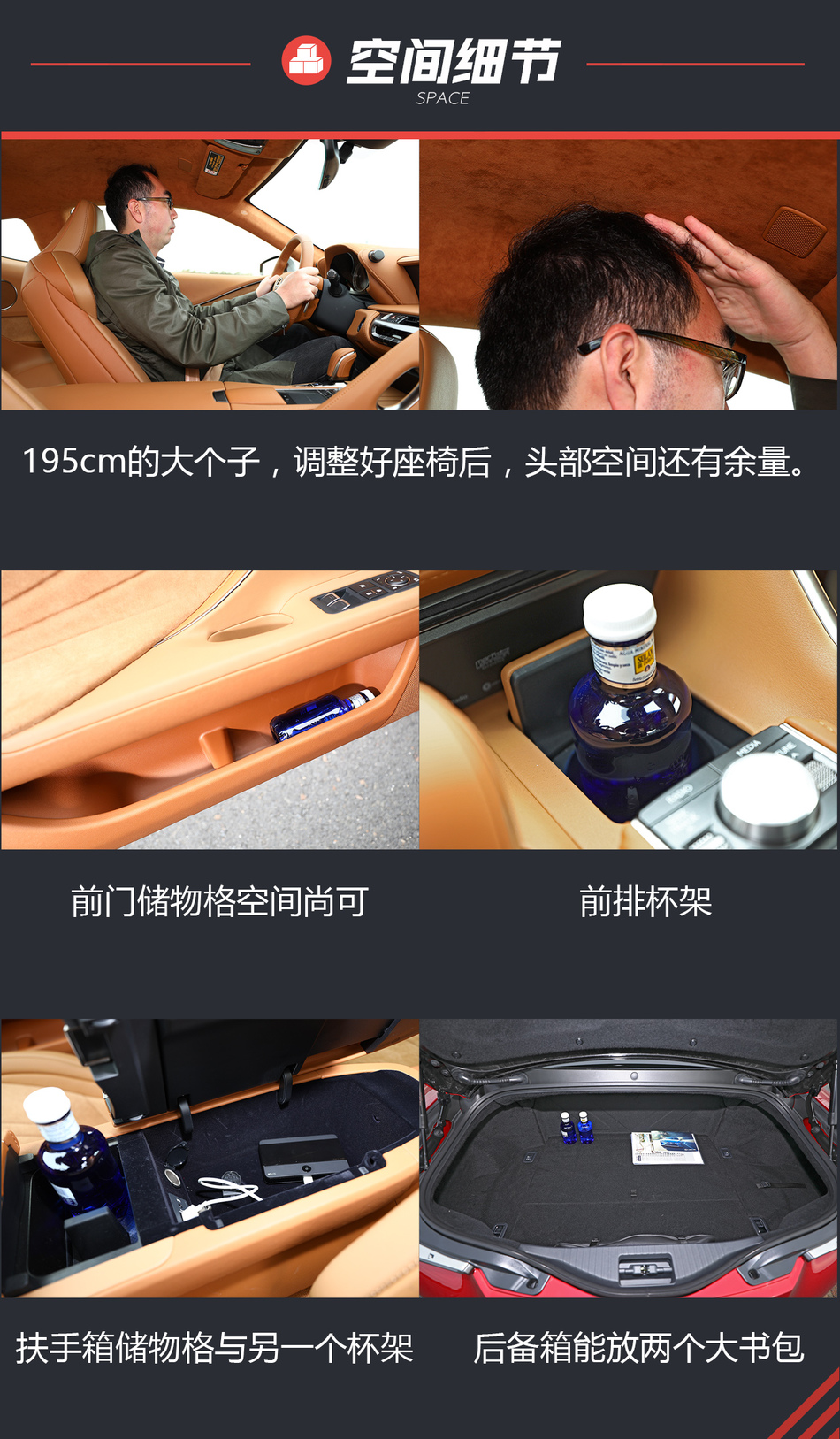 空间细节
SPACE

195cm的大个子，调整好座椅后，头部空间还有余量。

前门储物格空间尚可

前排杯架

扶手箱储物格与另一个杯架

后备箱能放两个大书包