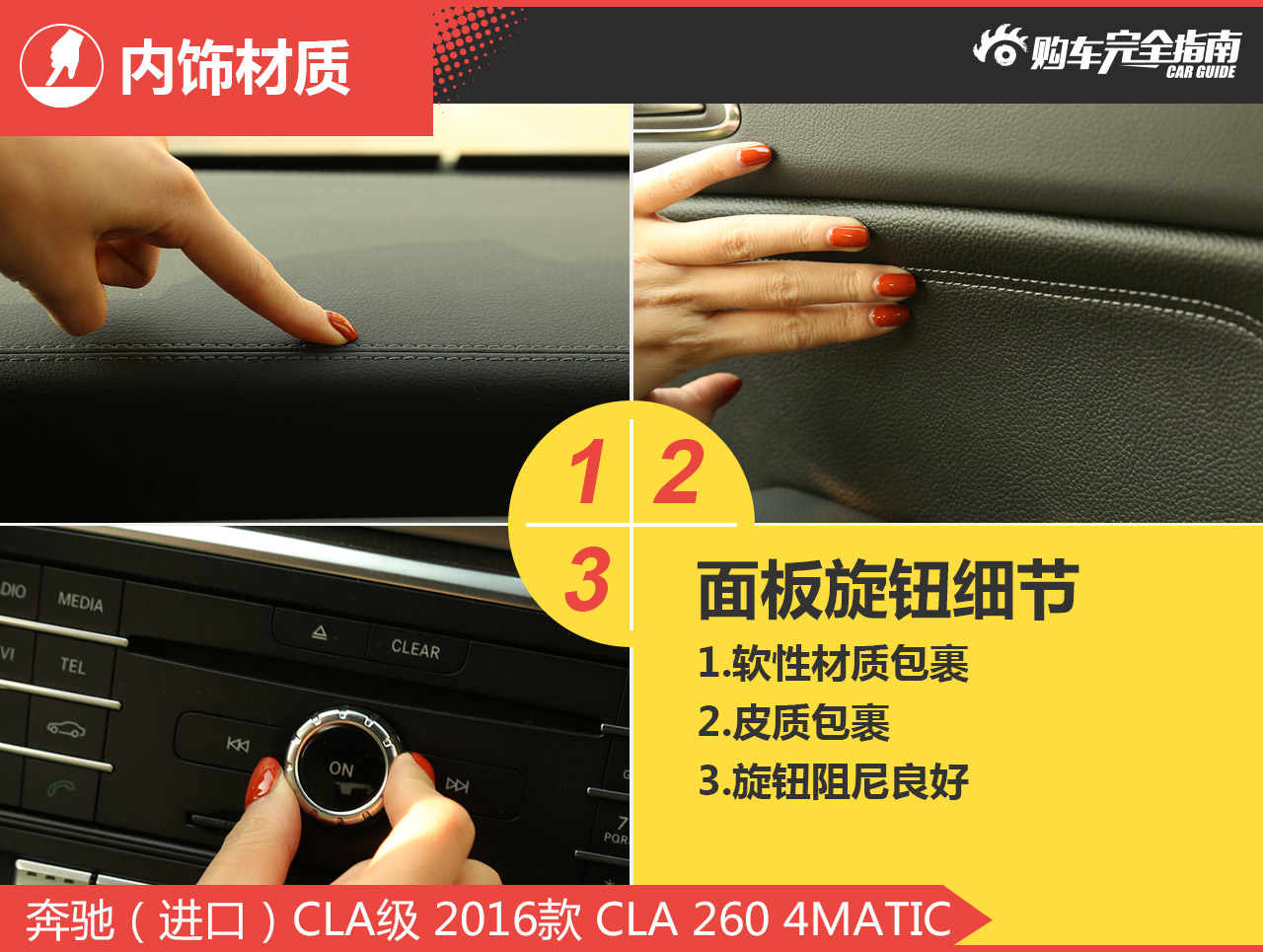 内饰材质

购车完全指南 CAR GUIDE

1 2
3

DIO MEDIA
VI TEL
CLEAR
ON
7 PQR

面板旋钮细节
1.软性材质包裹
2.皮质包裹
3.旋钮阻尼良好

奔驰（进口）CLA级 2016款 CLA 260 4MATIC