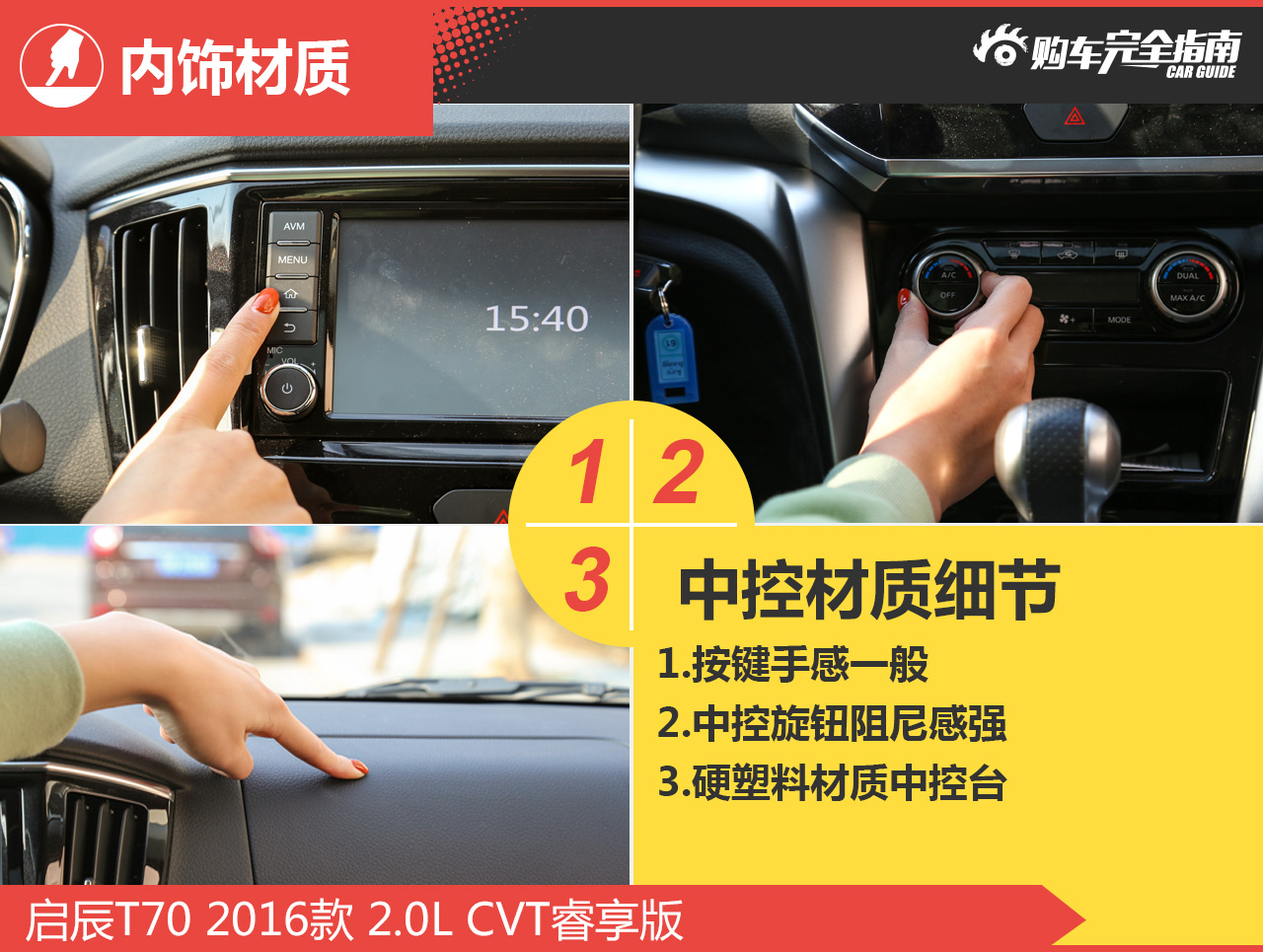 内饰材质

购车完全指南
CAR GUIDE

AVM
MENU
MIC
VOL
15:40

A/C
OFF
DUAL
MAX A/C
MODE

1
2
3

中控材质细节
1.按键手感一般
2.中控旋钮阻尼感强
3.硬塑料材质中控台

启辰T70 2016款 2.0L CVT睿享版