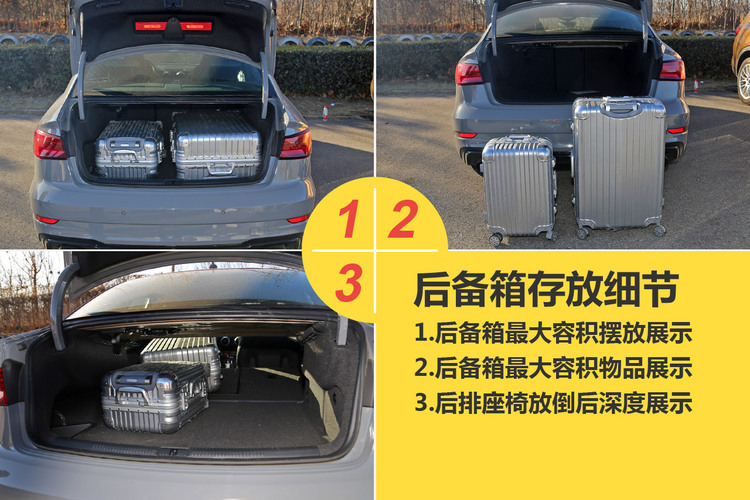 1 2
3
后备箱存放细节
1.后备箱最大容积摆放展示
2.后备箱最大容积物品展示
3.后排座椅放倒后深度展示