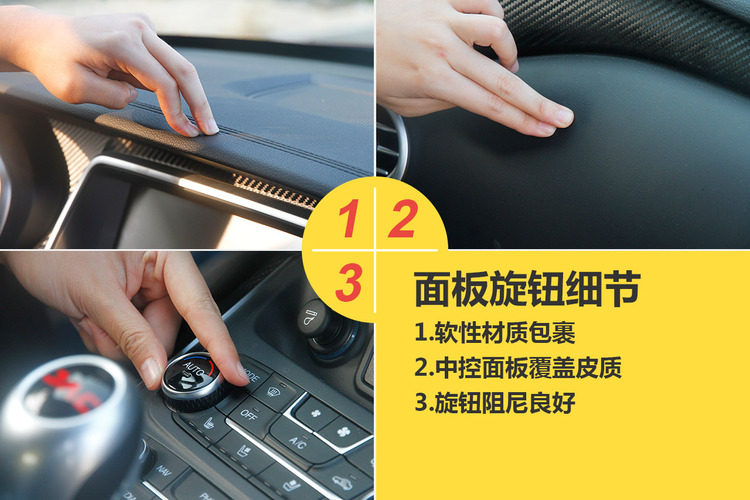 1 2
3
面板旋钮细节
1.软性材质包裹
2.中控面板覆盖皮质
3.旋钮阻尼良好

AUTO
MODE
OFF
A/C
NAV