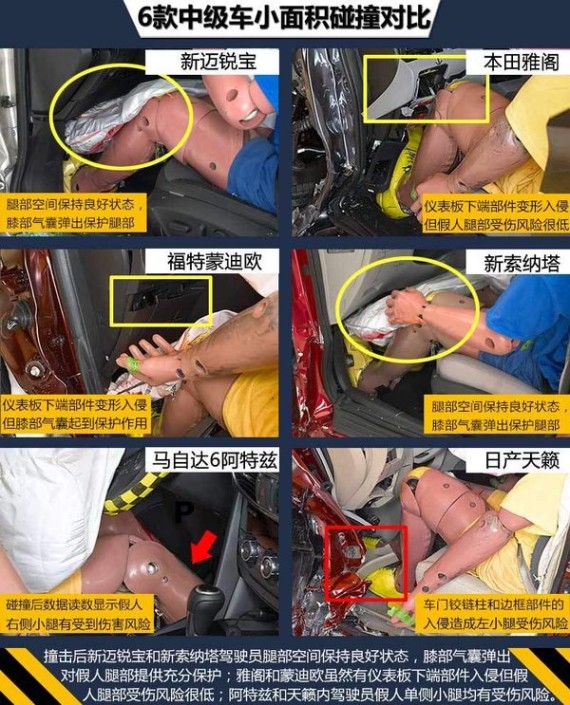 6款中级车小面积碰撞对比

新迈锐宝

腿部空间保持良好状态，膝部气囊弹出保护腿部

本田雅阁

仪表板下端部件变形入侵但假人腿部受伤风险很低

福特蒙迪欧

仪表板下端部件变形入侵但膝部气囊起到保护作用

新索纳塔

腿部空间保持良好状态，膝部气囊弹出保护腿部

马自达6阿特兹

P

碰撞后数据读数显示假人右侧小腿有受到伤害风险

日产天籁

车门铰链柱和边框部件的入侵造成左小腿受伤风险

撞击后新迈锐宝和新索纳塔驾驶员腿部空间保持良好状态，膝部气囊弹出对假人腿部提供充分保护；雅阁和蒙迪欧虽然有仪表板下端部件入侵但假人腿部受伤风险很低；阿特兹和天籁内驾驶员假人单侧小腿均有受伤风险。