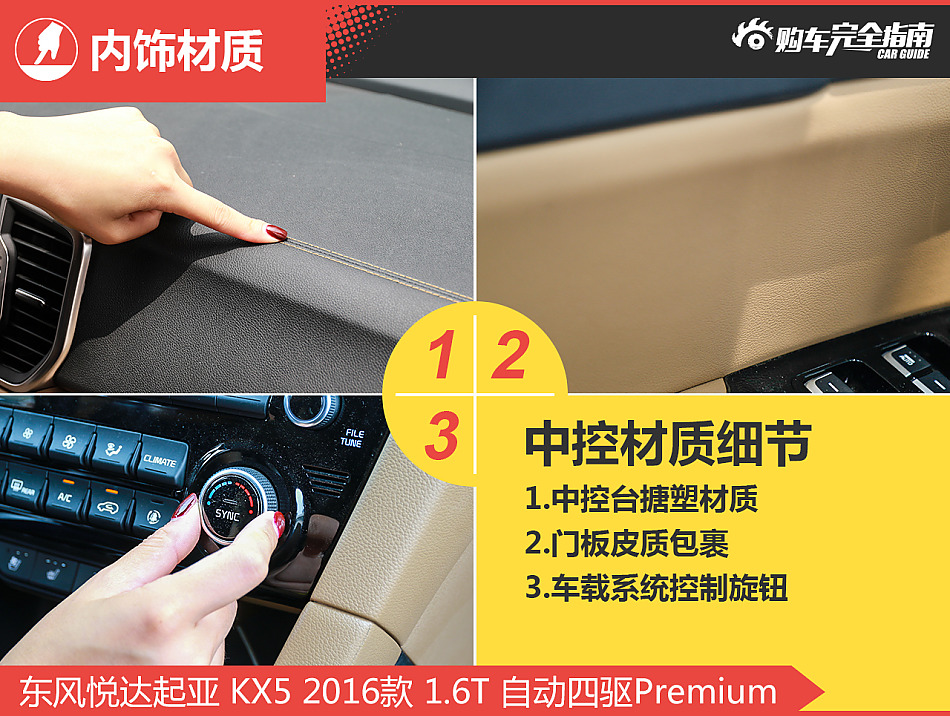 内饰材质

购车完全指南
CAR GUIDE

1 2
3

FILE
TUNE
CLIMATE
REAR
A/C
SYNC

中控材质细节
1.中控台搪塑材质
2.门板皮质包裹
3.车载系统控制旋钮

东风悦达起亚 KX5 2016款 1.6T 自动四驱Premium