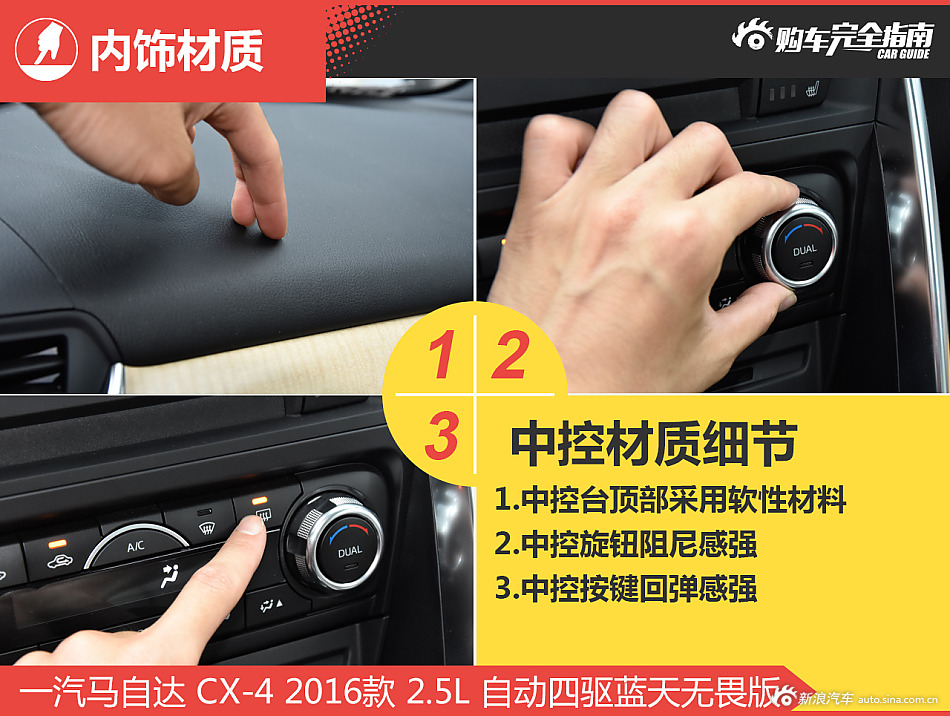 内饰材质

购车完全指南
CAR GUIDE

DUAL

1 2
3

中控材质细节

1.中控台顶部采用软性材料
2.中控旋钮阻尼感强
3.中控按键回弹感强

A/C

DUAL

一汽马自达 CX-4 2016款 2.5L 自动四驱蓝天无畏版

新浪汽车 auto.sina.com.cn