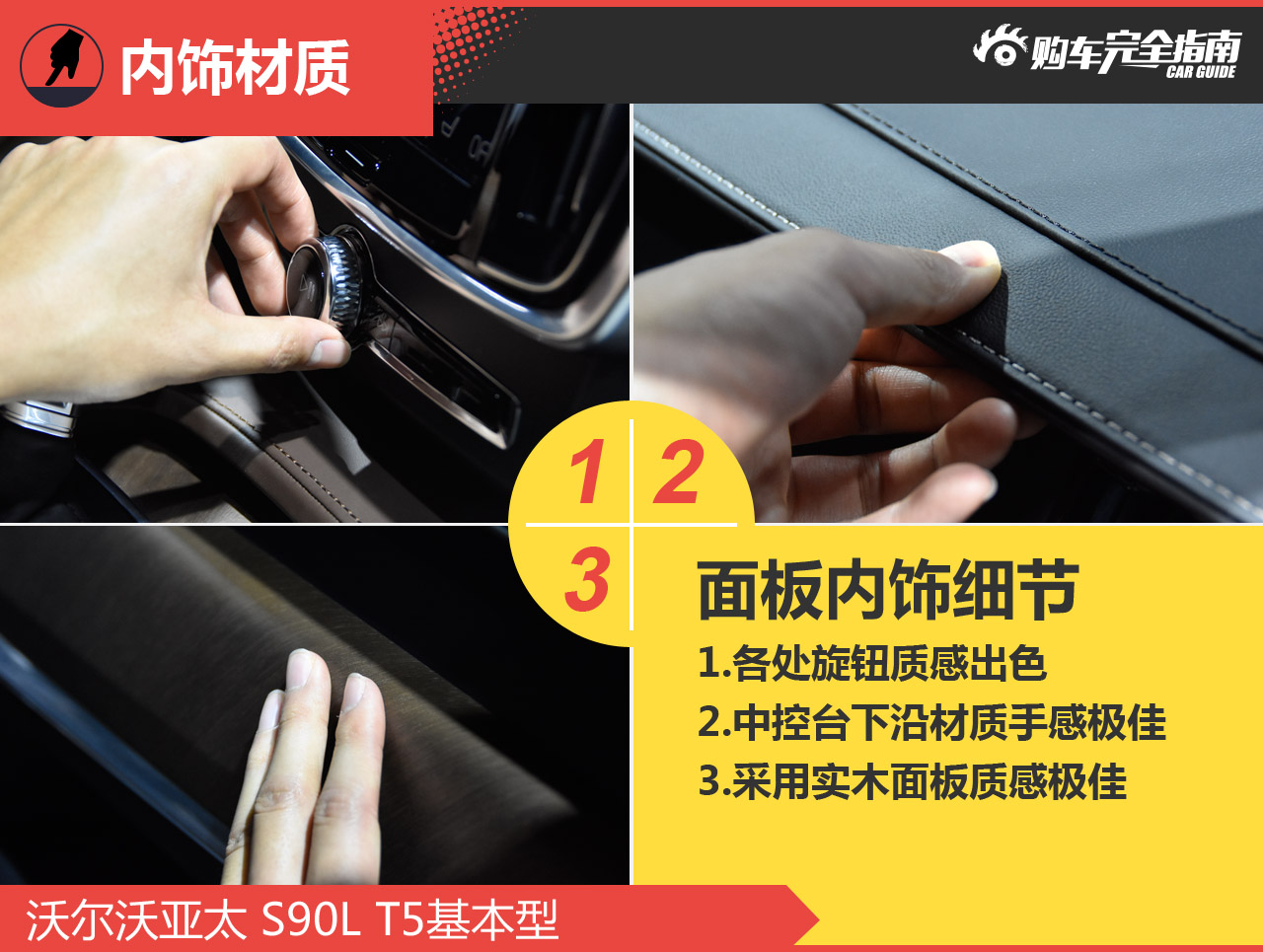 内饰材质

购车完全指南 CAR GUIDE

1 2
3

面板内饰细节

1.各处旋钮质感出色
2.中控台下沿材质手感极佳
3.采用实木面板质感极佳

沃尔沃亚太 S90L T5基本型