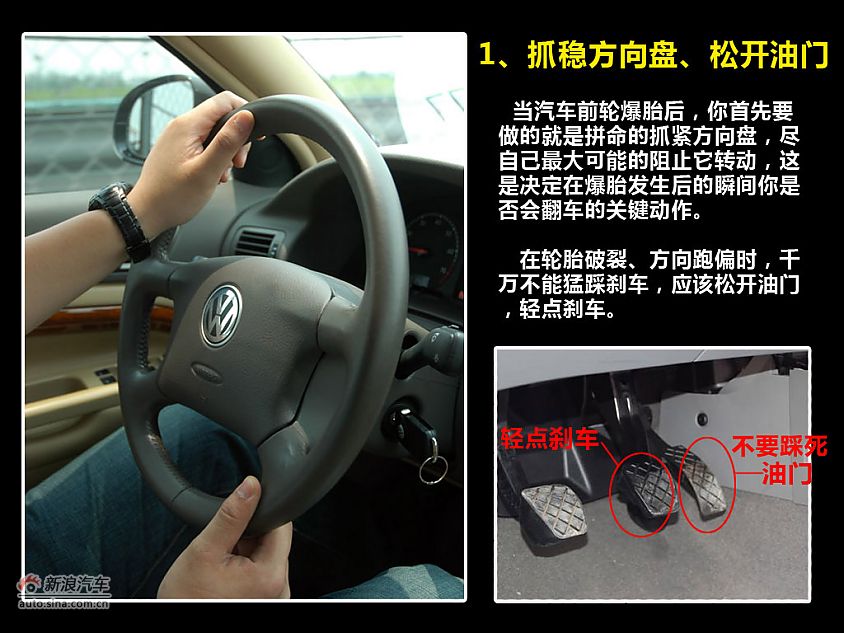 1、抓稳方向盘、松开油门

当汽车前轮爆胎后，你首先要做的就是拼命的抓紧方向盘，尽自己最大可能的阻止它转动，这是决定在爆胎发生后的瞬间你是否会翻车的关键动作。

在轮胎破裂、方向跑偏时，千万不能猛踩刹车，应该松开油门，轻点刹车。

轻点刹车

不要踩死油门

新浪汽车
auto.sina.com.cn