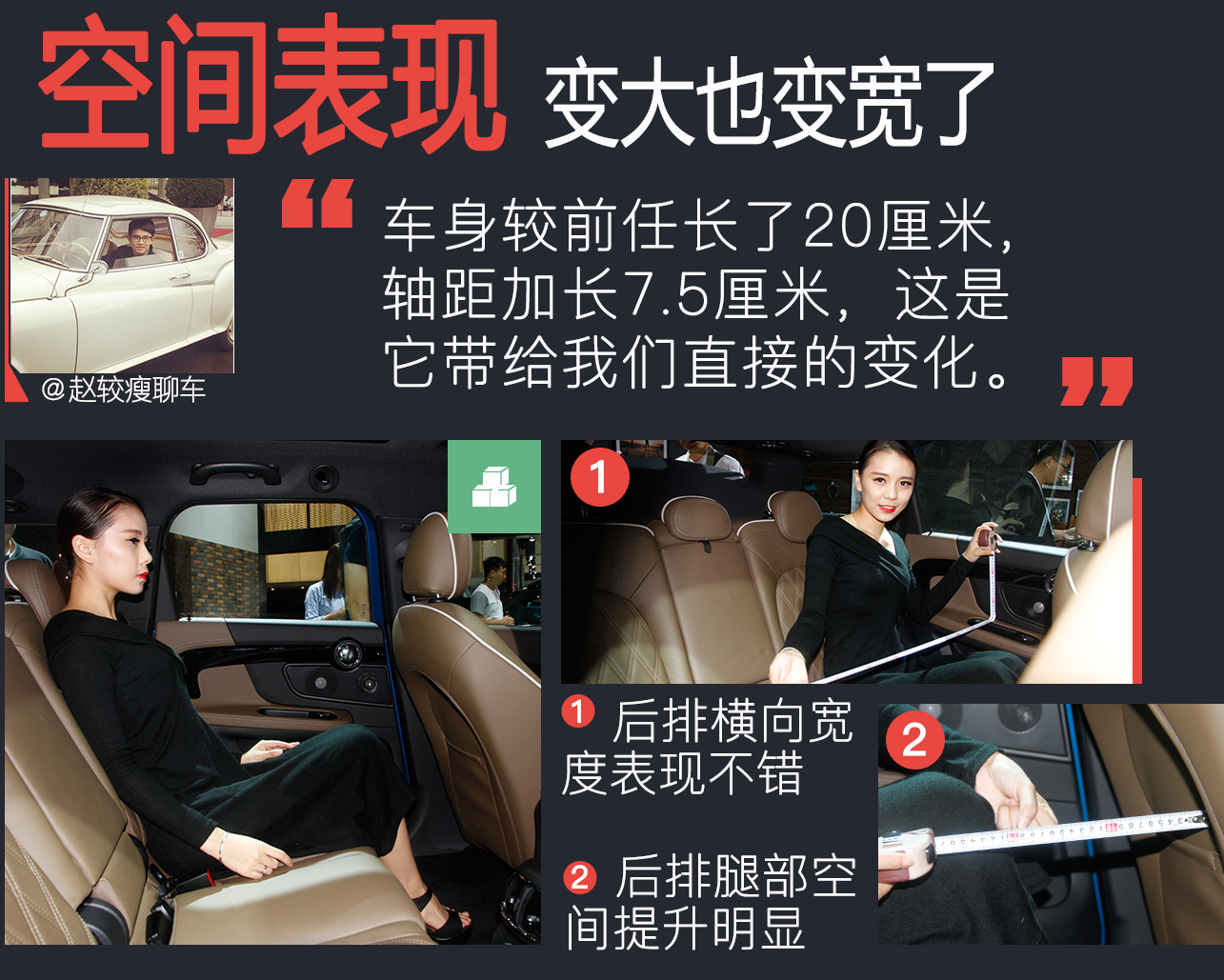 空间表现 变大也变宽了

@赵较瘦聊车

“车身较前任长了20厘米，轴距加长7.5厘米，这是它带给我们直接的变化。”

1

1 后排横向宽度表现不错

2

2 后排腿部空间提升明显