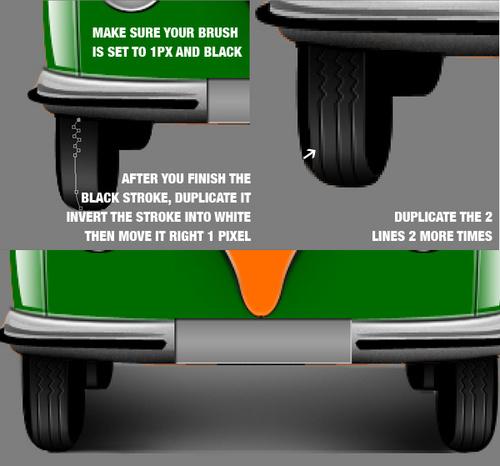 MAKE SURE YOUR BRUSH IS SET TO 1PX AND BLACK

AFTER YOU FINISH THE BLACK STROKE, DUPLICATE IT INVERT THE STROKE INTO WHITE THEN MOVE IT RIGHT 1 PIXEL

DUPLICATE THE 2 LINES 2 MORE TIMES