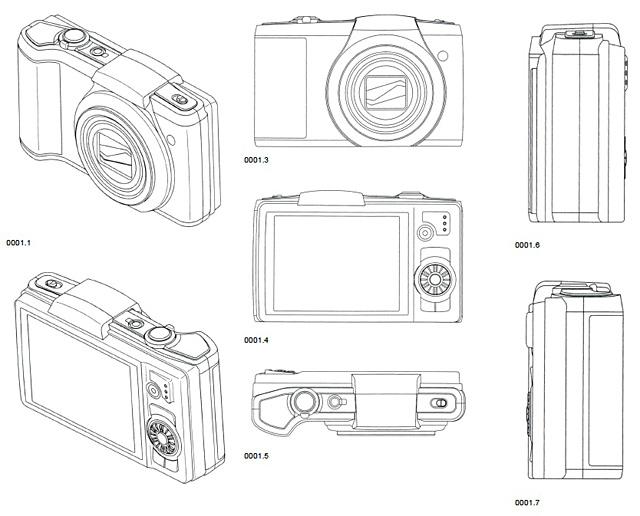 0001.1

0001.3

0001.4

0001.5

0001.6

0001.7