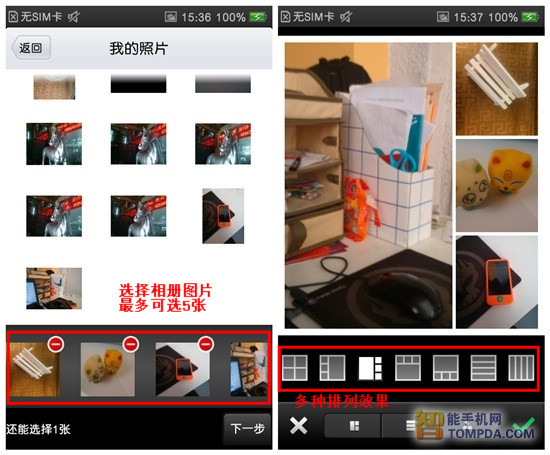 无SIM卡 15:36 100%

返回

我的照片

选择相册图片
最多可选5张

还能选择1张

下一步

无SIM卡 15:37 100%

多种排列效果

智能手机网
TOMPDA.COM