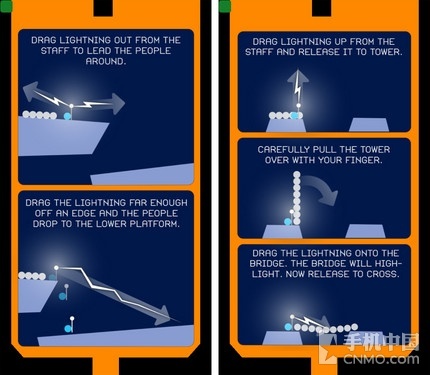 DRAG LIGHTNING OUT FROM THE STAFF TO LEAD THE PEOPLE AROUND.

DRAG THE LIGHTNING FAR ENOUGH OFF AN EDGE AND THE PEOPLE DROP TO THE LOWER PLATFORM.

DRAG LIGHTNING UP FROM THE STAFF AND RELEASE IT TO TOWER.

CAREFULLY PULL THE TOWER OVER WITH YOUR FINGER.

DRAG THE LIGHTNING ONTO THE BRIDGE. THE BRIDGE WILL HIGHLIGHT. NOW RELEASE TO CROSS.

手机中国
CNMO.com