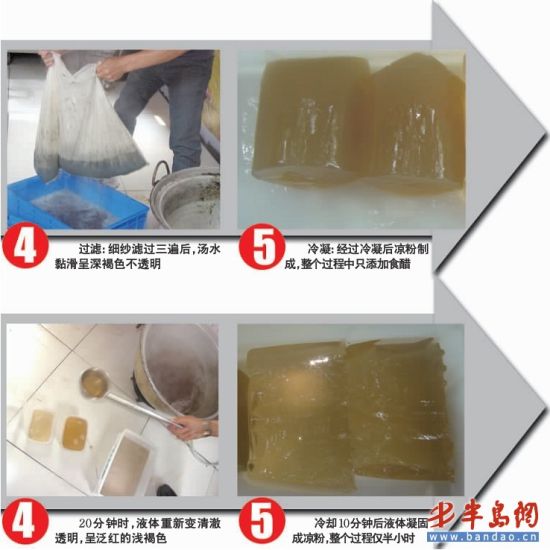 4

过滤：细纱滤过三遍后，汤水黏滑呈深褐色不透明

5

冷凝：经过冷凝后凉粉制成，整个过程中只添加食醋

4

20分钟时，液体重新变清澈透明，呈泛红的浅褐色

5

冷却10分钟后液体凝固成凉粉，整个过程仅半小时

半岛网
www.bandao.cn