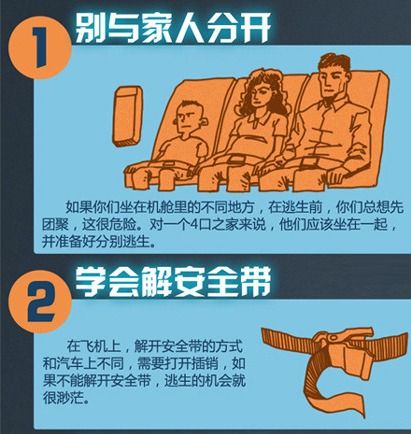 1 别与家人分开

如果你们坐在机舱里的不同地方，在逃生前，你们总想先团聚，这很危险。对一个4口之家来说，他们应该坐在一起，并准备好分别逃生。

2 学会解安全带

在飞机上，解开安全带的方式和汽车上不同，需要打开插销，如果不能解开安全带，逃生的机会就很渺茫。