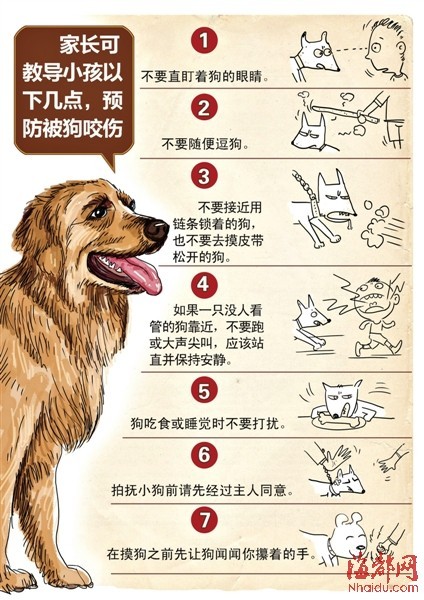 家长可教导小孩以下几点，预防被狗咬伤

1
不要直盯着狗的眼睛。

2
不要随便逗狗。

3
不要接近用链条锁着的狗，也不要去摸皮带松开的狗。

4
如果一只没人看管的狗靠近，不要跑或大声尖叫，应该站直并保持安静。

5
狗吃食或睡觉时不要打扰。

6
拍抚小狗前请先经过主人同意。

7
在摸狗之前先让狗闻闻你攥着的手。

海都网
Nhaidu.com