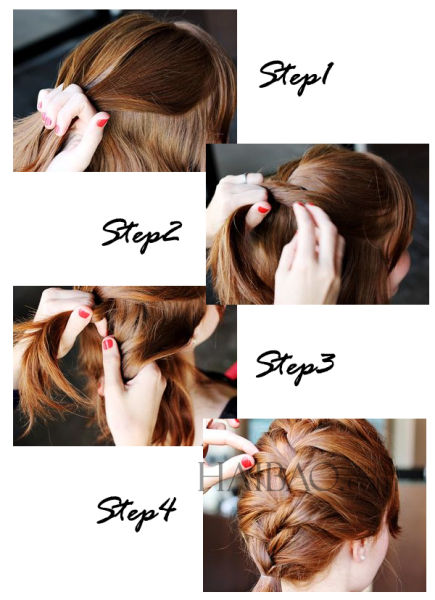 Step1

Step2

Step3

HAIBAO

Step4