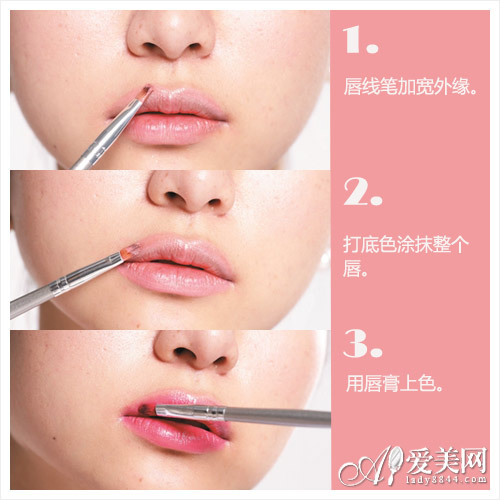 1.

唇线笔加宽外缘。

2.

打底色涂抹整个唇。

3.

用唇膏上色。

爱美网
lady8844.com