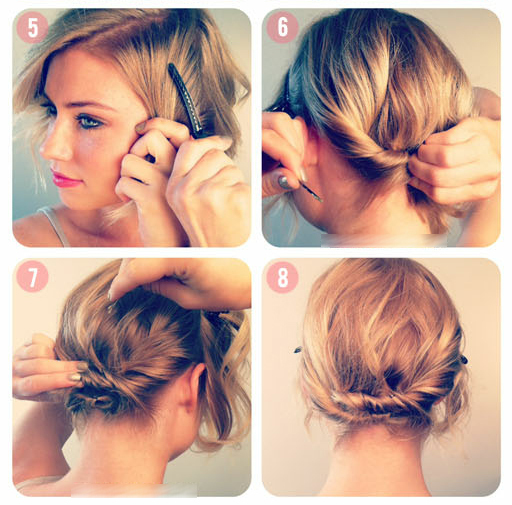 5

6

7

8