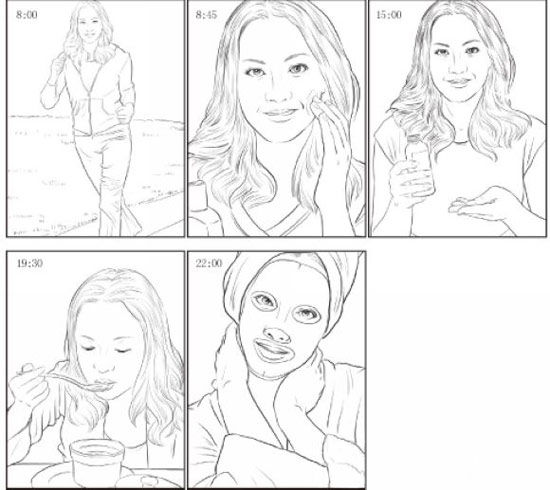 8:00

8:45

15:00

19:30

22:00