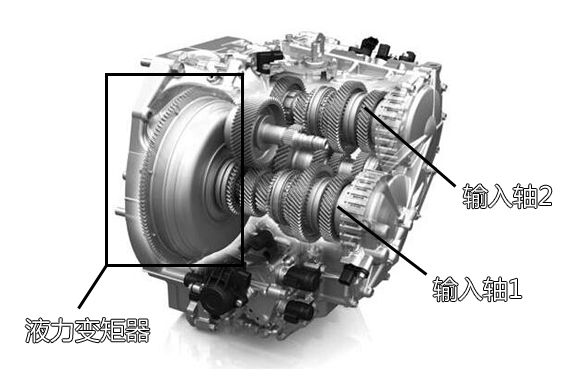 输入轴2

输入轴1

液力变矩器