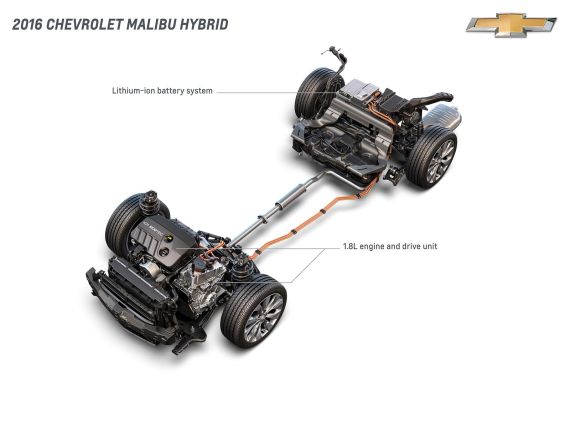 2016 CHEVROLET MALIBU HYBRID

Lithium-ion battery system

1.8L engine and drive unit