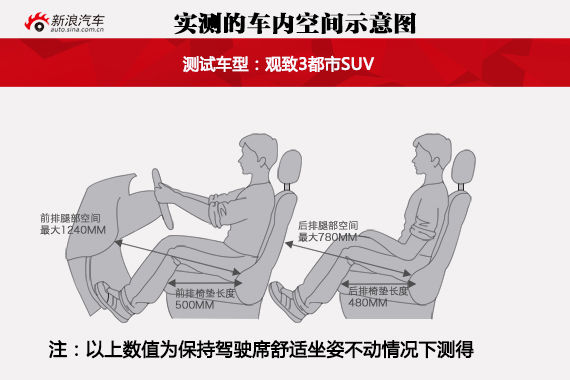 新浪汽车
auto.sina.com.cn

实测的车内空间示意图

测试车型：观致3都市SUV

前排腿部空间
最大1240MM

前排椅垫长度
500MM

后排腿部空间
最大780MM

后排椅垫长度
480MM

注：以上数值为保持驾驶席舒适坐姿不动情况下测得