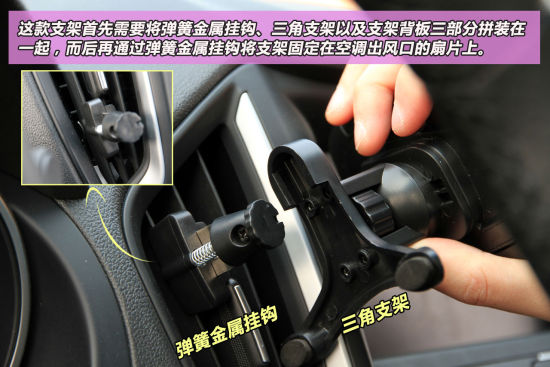 这款支架首先需要将弹簧金属挂钩、三角支架以及支架背板三部分拼装在一起，而后再通过弹簧金属挂钩将支架固定在空调出风口的扇片上。

弹簧金属挂钩

三角支架