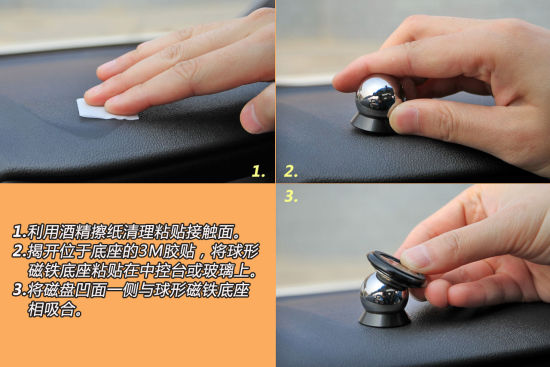 1.

2.

3.

1.利用酒精擦纸清理粘贴接触面。
2.揭开位于底座的3M胶贴，将球形磁铁底座粘贴在中控台或玻璃上。
3.将磁盘凹面一侧与球形磁铁底座相吸合。