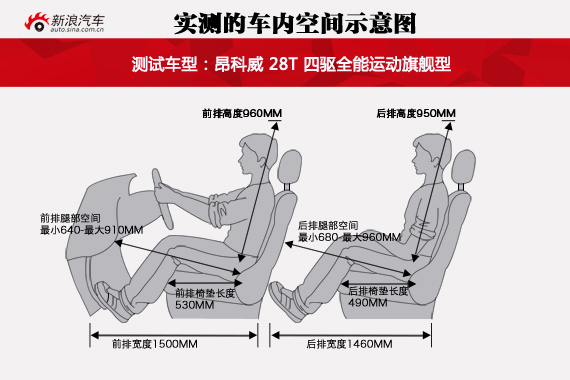 新浪汽车
auto.sina.com.cn

实测的车内空间示意图

测试车型：昂科威 28T 四驱全能运动旗舰型

前排高度960MM

后排高度950MM

前排腿部空间
最小640-最大910MM

后排腿部空间
最小680-最大960MM

前排椅垫长度
530MM

后排椅垫长度
490MM

前排宽度1500MM

后排宽度1460MM