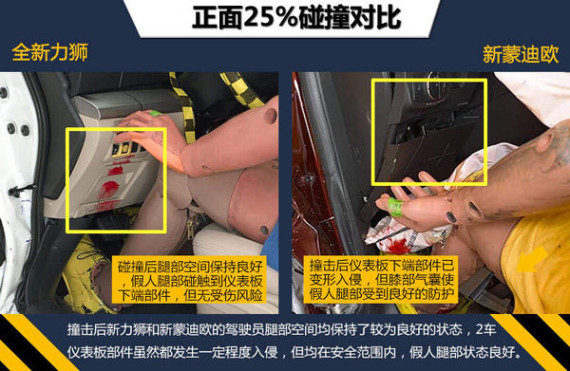 正面25%碰撞对比

全新力狮

新蒙迪欧

碰撞后腿部空间保持良好，假人腿部碰触到仪表板下端部件，但无受伤风险

撞击后仪表板下端部件已变形入侵，但膝部气囊使假人腿部受到良好的防护

撞击后新力狮和新蒙迪欧的驾驶员腿部空间均保持了较为良好的状态，2车仪表板部件虽然都发生一定程度入侵，但均在安全范围内，假人腿部状态良好。