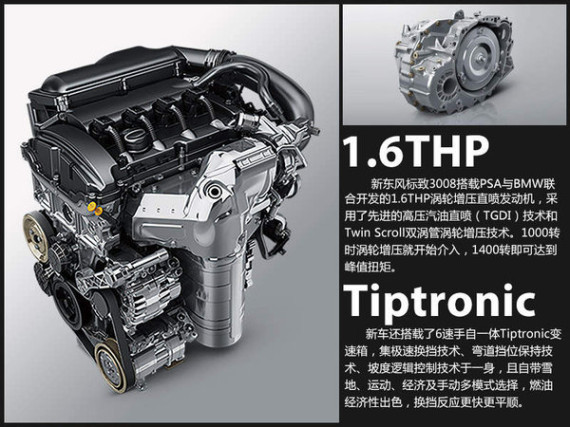 1.6THP

新东风标致3008搭载PSA与BMW联合开发的1.6THP涡轮增压直喷发动机，采用了先进的高压汽油直喷（TGDI）技术和Twin Scroll双涡管涡轮增压技术。1000转时涡轮增压就开始介入，1400转即可达到峰值扭矩。

Tiptronic

新车还搭载了6速手自一体Tiptronic变速箱，集极速换挡技术、弯道挡位保持技术、坡度逻辑控制技术于一身，且自带雪地、运动、经济及手动多模式选择，燃油经济性出色，换挡反应更快更平顺。