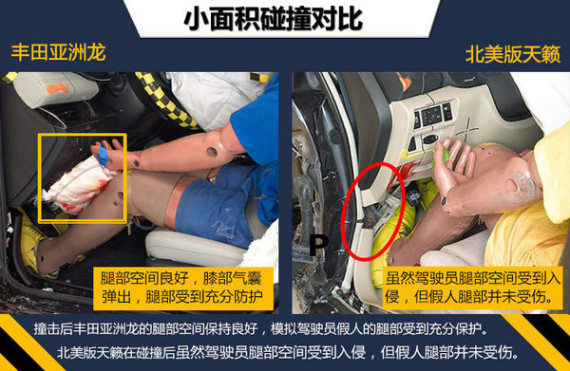 小面积碰撞对比

丰田亚洲龙

北美版天籁

腿部空间良好，膝部气囊弹出，腿部受到充分防护

P

虽然驾驶员腿部空间受到入侵，但假人腿部并未受伤。

撞击后丰田亚洲龙的腿部空间保持良好，模拟驾驶员假人的腿部受到充分保护。

北美版天籁在碰撞后虽然驾驶员腿部空间受到入侵，但假人腿部并未受伤。