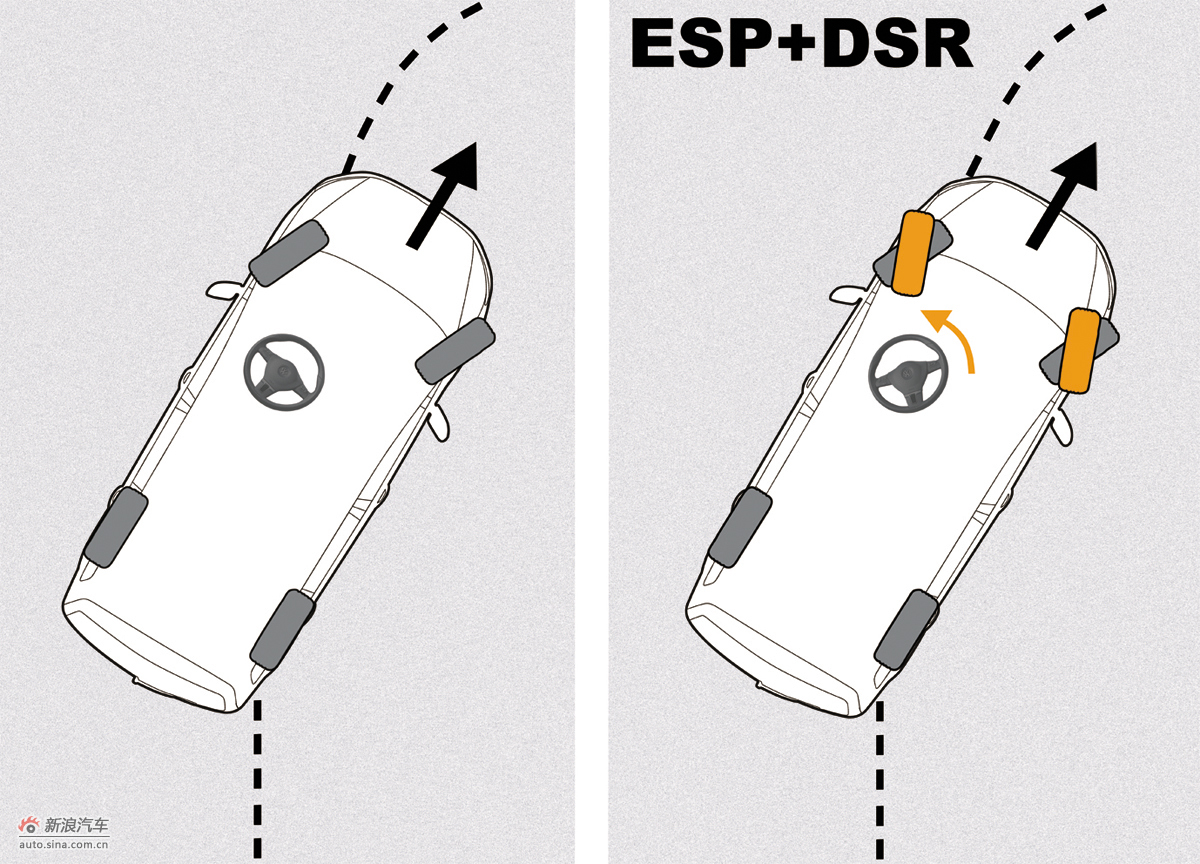 ESP+DSR

新浪汽车
auto.sina.com.cn