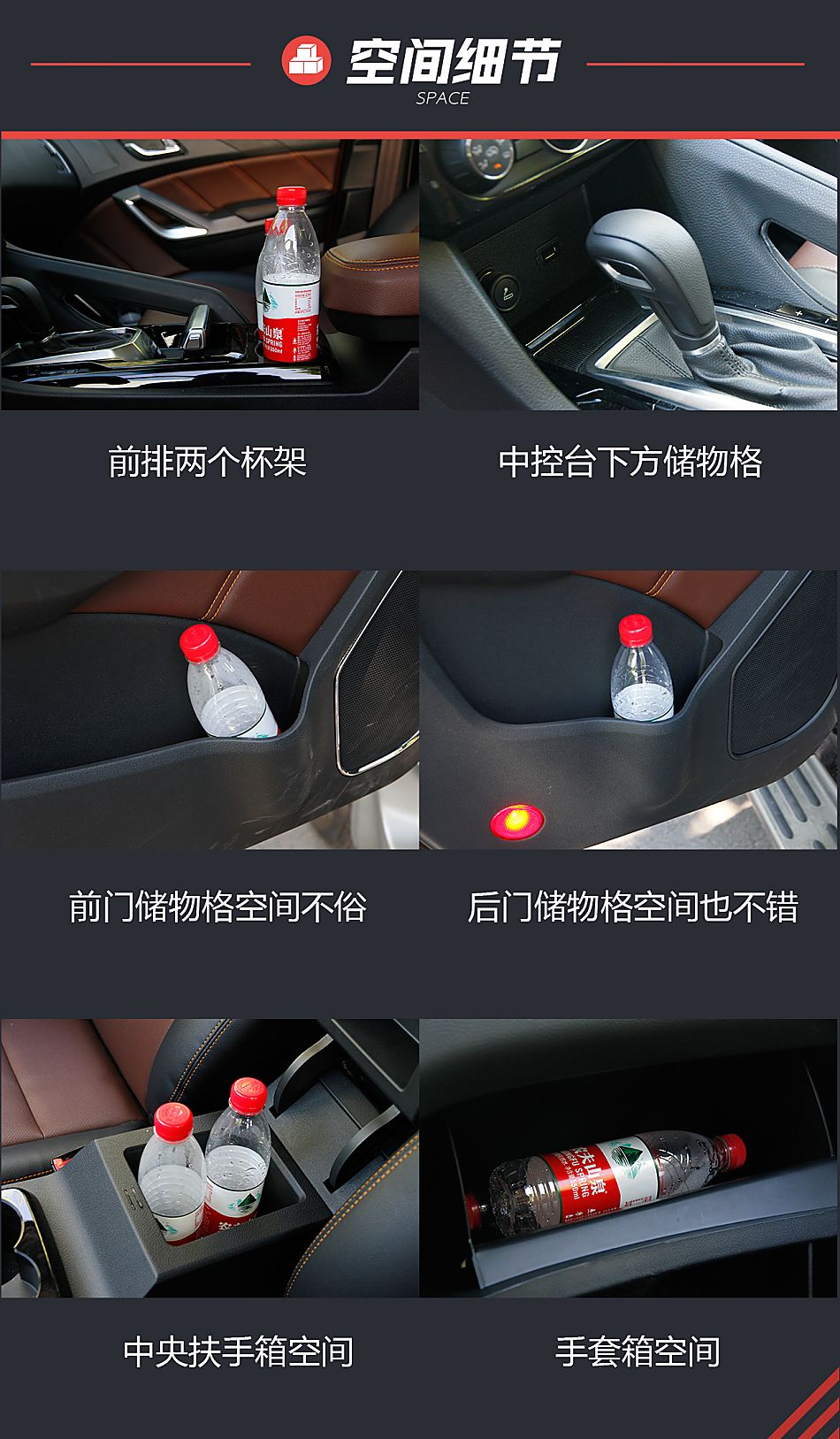 空间细节
SPACE

前排两个杯架

中控台下方储物格

前门储物格空间不俗

后门储物格空间也不错

中央扶手箱空间

手套箱空间