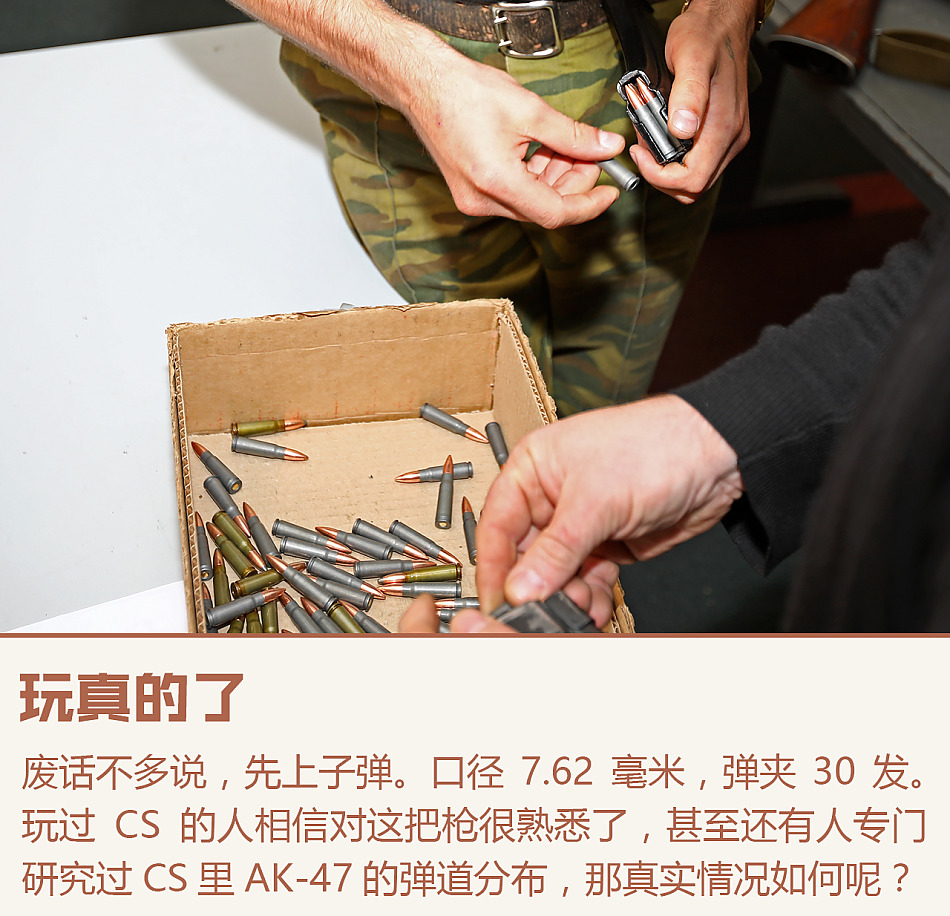 玩真的了

废话不多说，先上子弹。口径 7.62 毫米，弹夹 30 发。玩过 CS 的人相信对这把枪很熟悉了，甚至还有人专门研究过 CS 里 AK-47 的弹道分布，那真实情况如何呢？