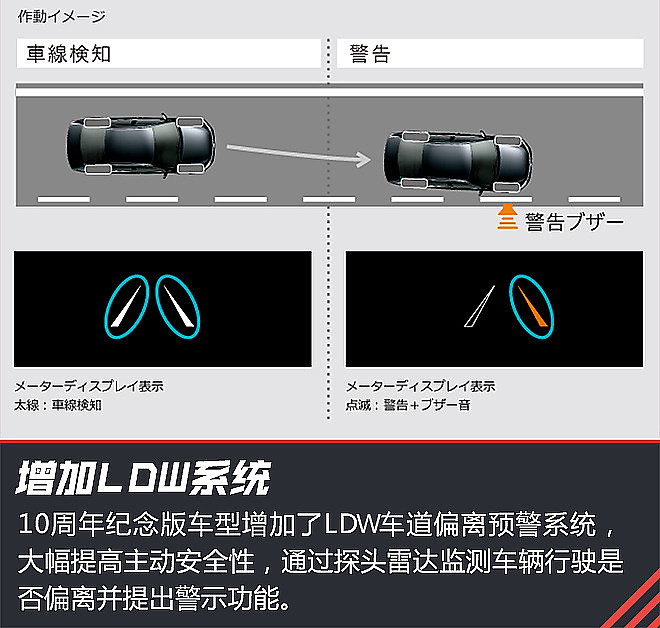 作動イメージ

車線検知

警告

警告ブザー

メーターディスプレイ表示
太線：車線検知

メーターディスプレイ表示
点滅：警告＋ブザー音

增加LDW系统

10周年纪念版车型增加了LDW车道偏离预警系统，大幅提高主动安全性，通过探头雷达监测车辆行驶是否偏离并提出警示功能。