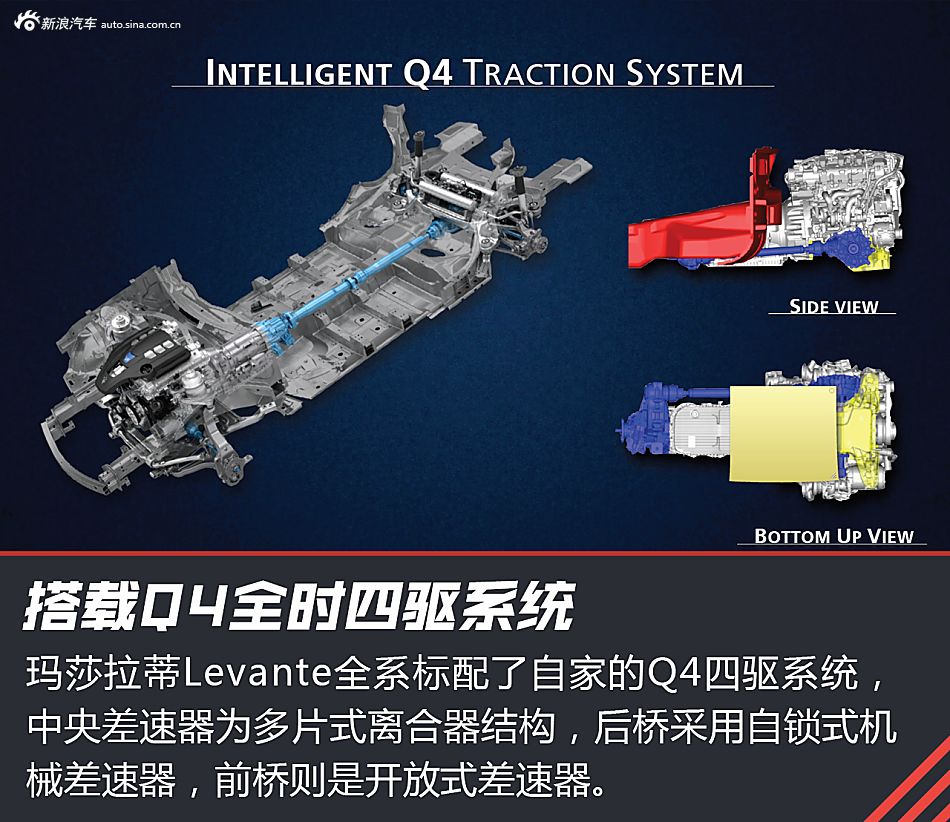 新浪汽车 auto.sina.com.cn

INTELLIGENT Q4 TRACTION SYSTEM

SIDE VIEW

BOTTOM UP VIEW

搭载Q4全时四驱系统

玛莎拉蒂Levante全系标配了自家的Q4四驱系统，中央差速器为多片式离合器结构，后桥采用自锁式机械差速器，前桥则是开放式差速器。