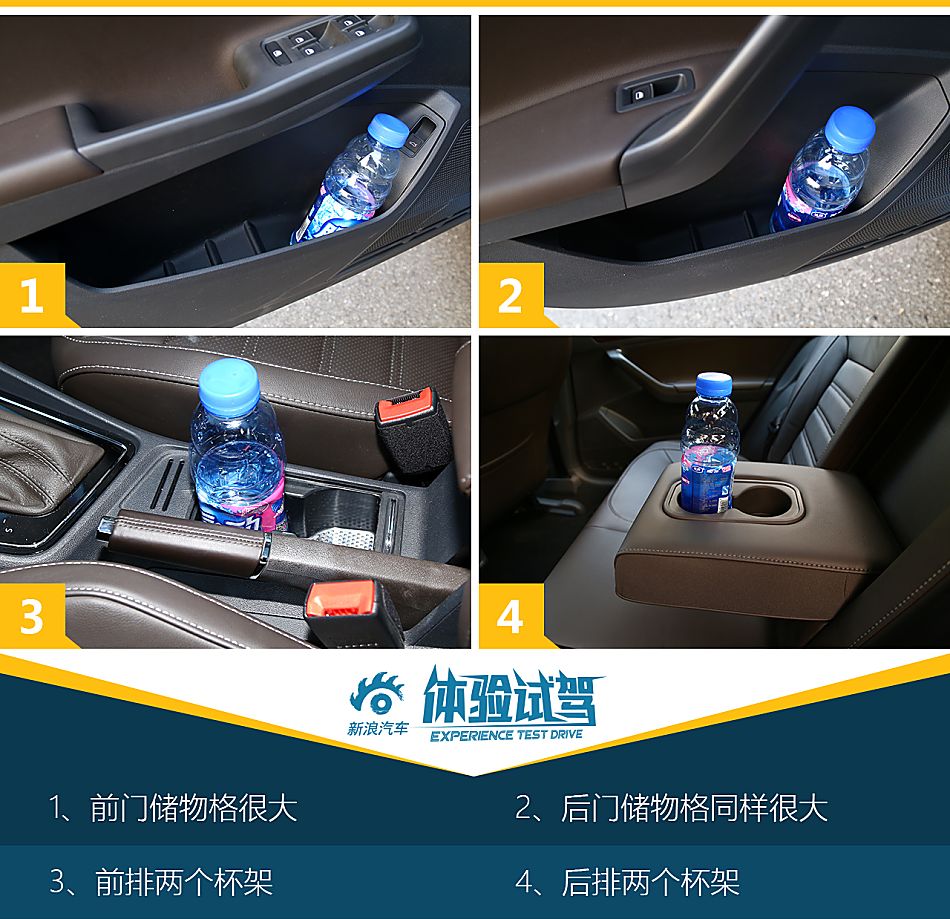 1

2

3

4

新浪汽车 体验试驾 EXPERIENCE TEST DRIVE

1、前门储物格很大

2、后门储物格同样很大

3、前排两个杯架

4、后排两个杯架